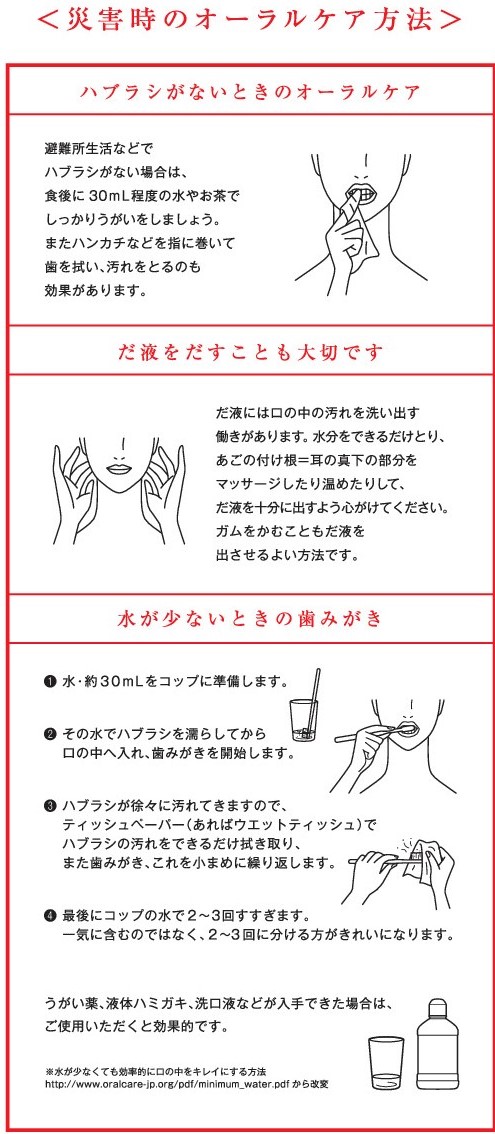 ＜災害時のオーラルケア方法＞

ハブラシがないときのオーラルケア

避難所生活などでハブラシがない場合は、食後に 30mL程度の水やお茶でしっかりうがいをしましょう。またハンカチなどを指に巻いて歯を拭い、汚れをとるのも効果があります。

だ液をだすことも大切です

だ液には口の中の汚れを洗い出す働きがあります。水分をできるだけとり、あごの付け根＝耳の真下の部分をマッサージしたり温めたりして、だ液を十分に出すよう心がけてください。ガムをかむこともだ液を出させるよい方法です。

水が少ないときの歯みがき

❶ 水・約30mLをコップに準備します。

❷ その水でハブラシを濡らしてから口の中へ入れ、歯みがきを開始します。

❸ ハブラシが徐々に汚れてきますので、ティッシュペーパー（あればウエットティッシュ）でハブラシの汚れをできるだけ拭き取り、また歯みがき、これを小まめに繰り返します。

❹ 最後にコップの水で２～３回すすぎます。一気に含むのではなく、２～３回に分ける方がきれいになります。

うがい薬、液体ハミガキ、洗口液などが入手できた場合は、ご使用いただくと効果的です。

※水が少なくても効率的に口の中をキレイにする方法
http://www.oralcare-jp.org/pdf/minimum_water.pdf から改変